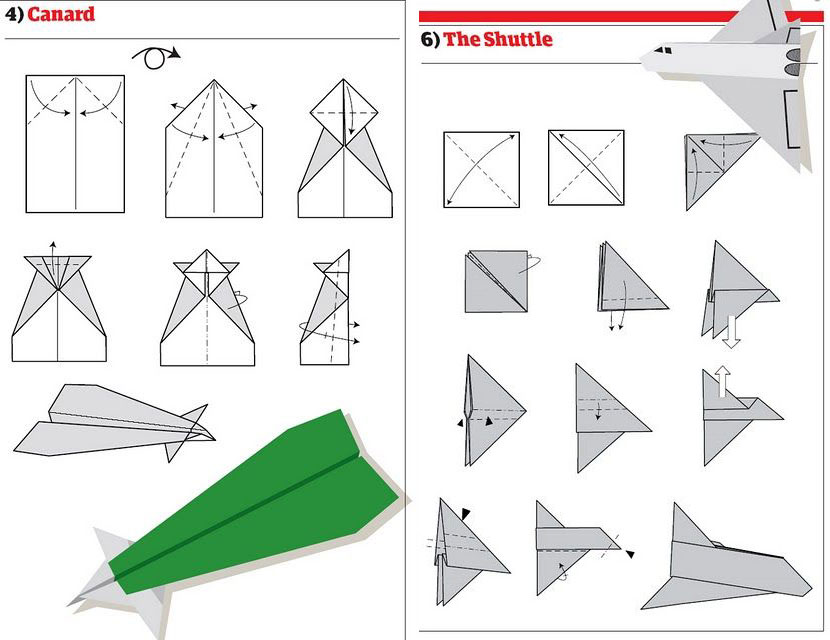 4) Canard

6) The Shuttle