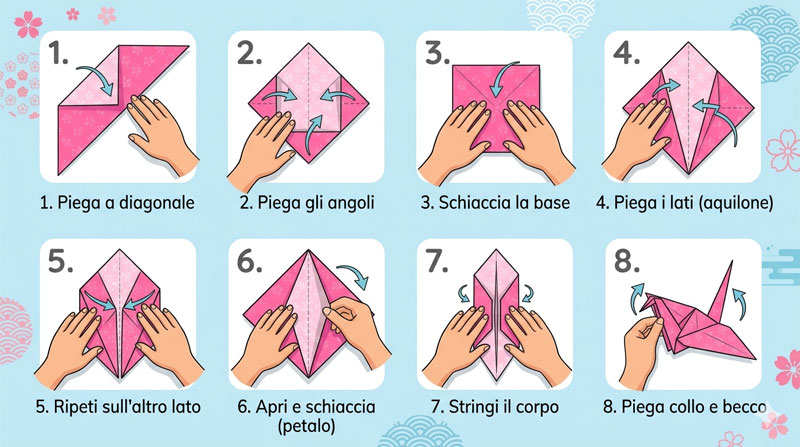 1.
1. Piega a diagonale

2.
2. Piega gli angoli

3.
3. Schiaccia la base

4.
4. Piega i lati (aquilone)

5.
5. Ripeti sull'altro lato

6.
6. Apri e schiaccia (petalo)

7.
7. Stringi il corpo

8.
8. Piega collo e becco